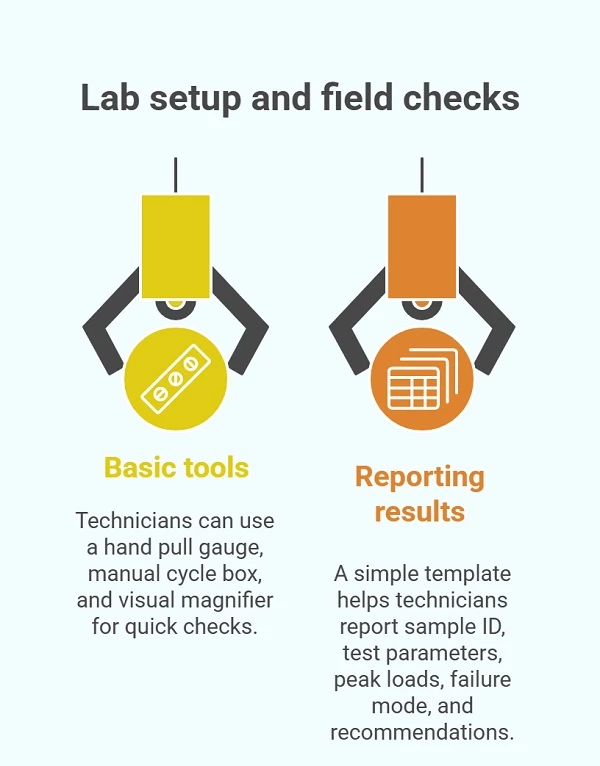 Lab setup and field checks

Basic tools

Technicians can use a hand pull gauge, manual cycle box, and visual magnifier for quick checks.

Reporting results

A simple template helps technicians report sample ID, test parameters, peak loads, failure mode, and recommendations.